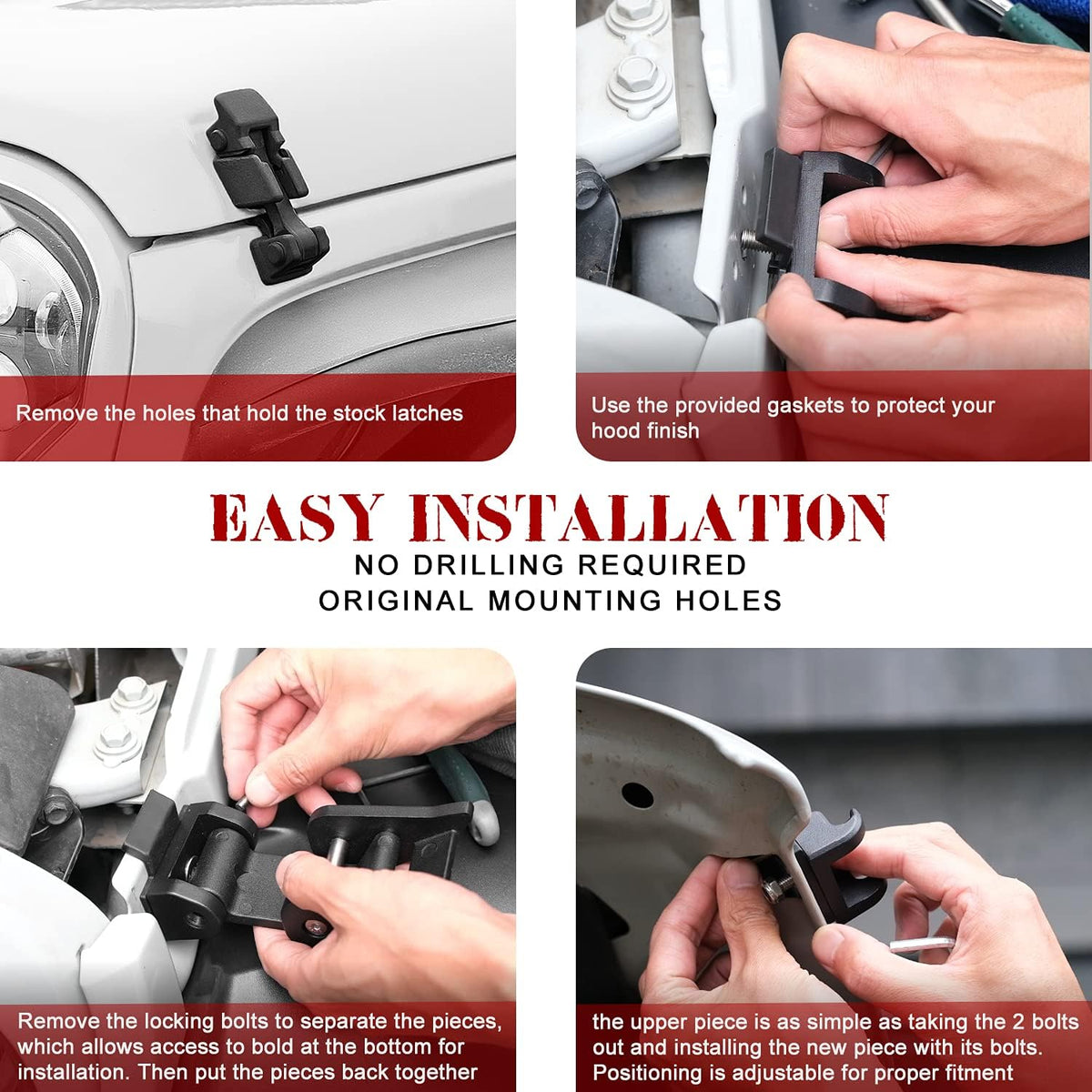 Remove the holes that hold the stock latches

Use the provided gaskets to protect your hood finish

EASY INSTALLATION
NO DRILLING REQUIRED
ORIGINAL MOUNTING HOLES

Remove the locking bolts to separate the pieces, which allows access to bold at the bottom for installation. Then put the pieces back together

the upper piece is as simple as taking the 2 bolts out and installing the new piece with its bolts. Positioning is adjustable for proper fitment