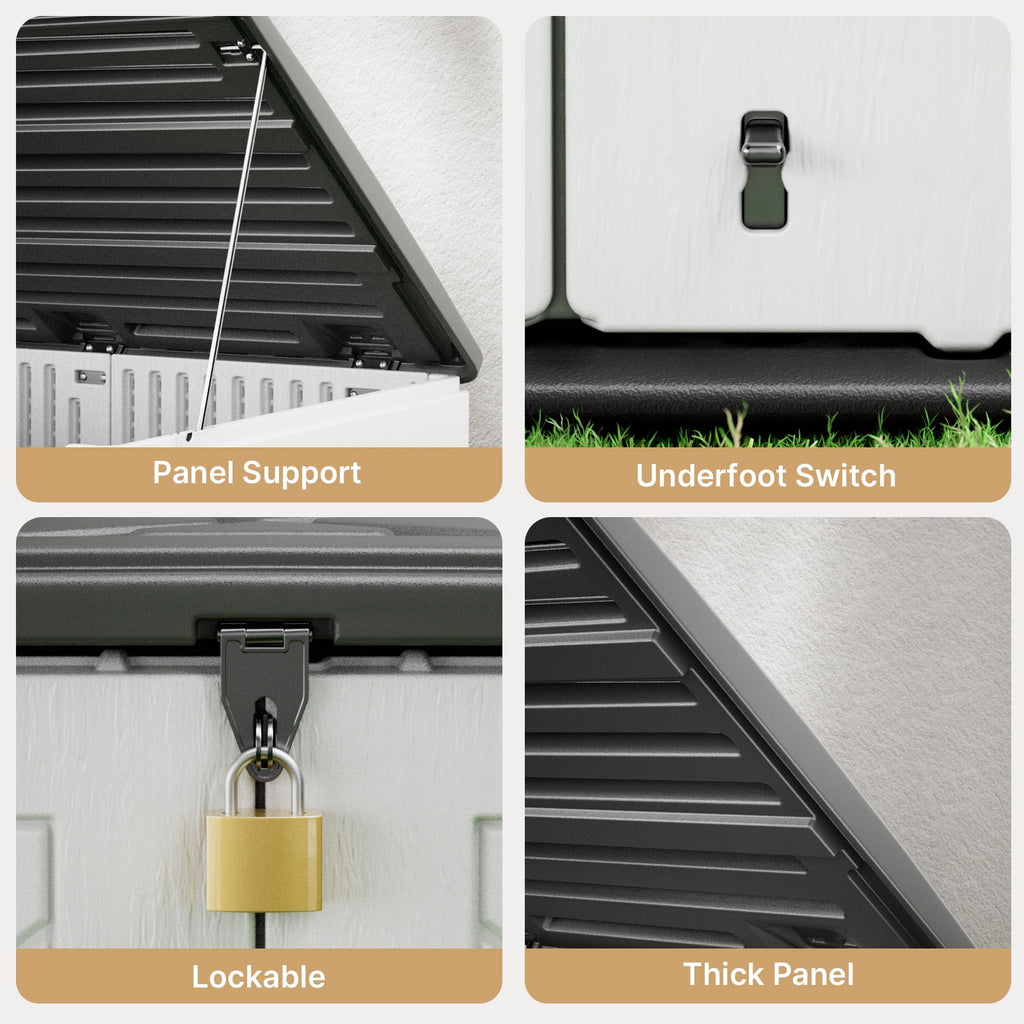 Panel Support

Underfoot Switch

Lockable

Thick Panel